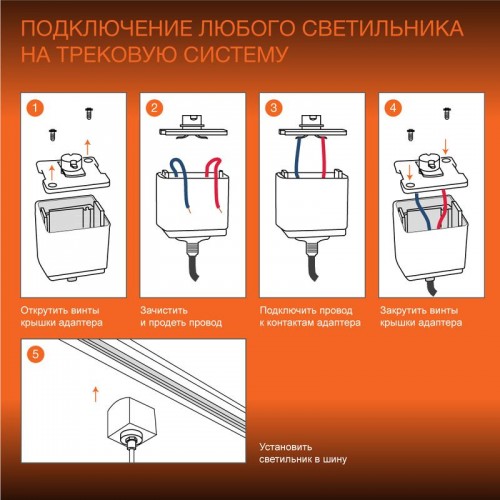 ПОДКЛЮЧЕНИЕ ЛЮБОГО СВЕТИЛЬНИКА НА ТРЕКОВУЮ СИСТЕМУ

1

Открутить винты крышки адаптера

2

Зачистить и продеть провод

3

Подключить провод к контактам адаптера

4

Закрутить винты крышки адаптера

5

Установить светильник в шину