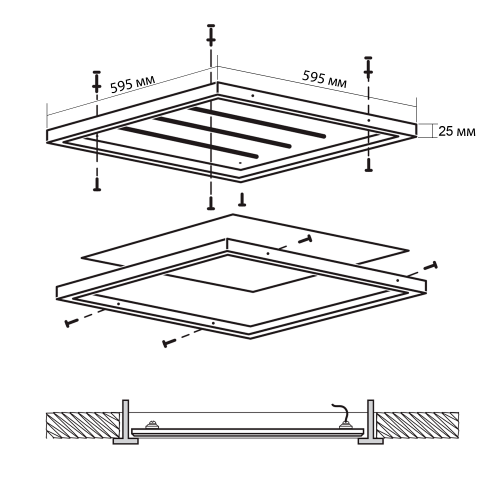 595 мм
595 мм
25 мм