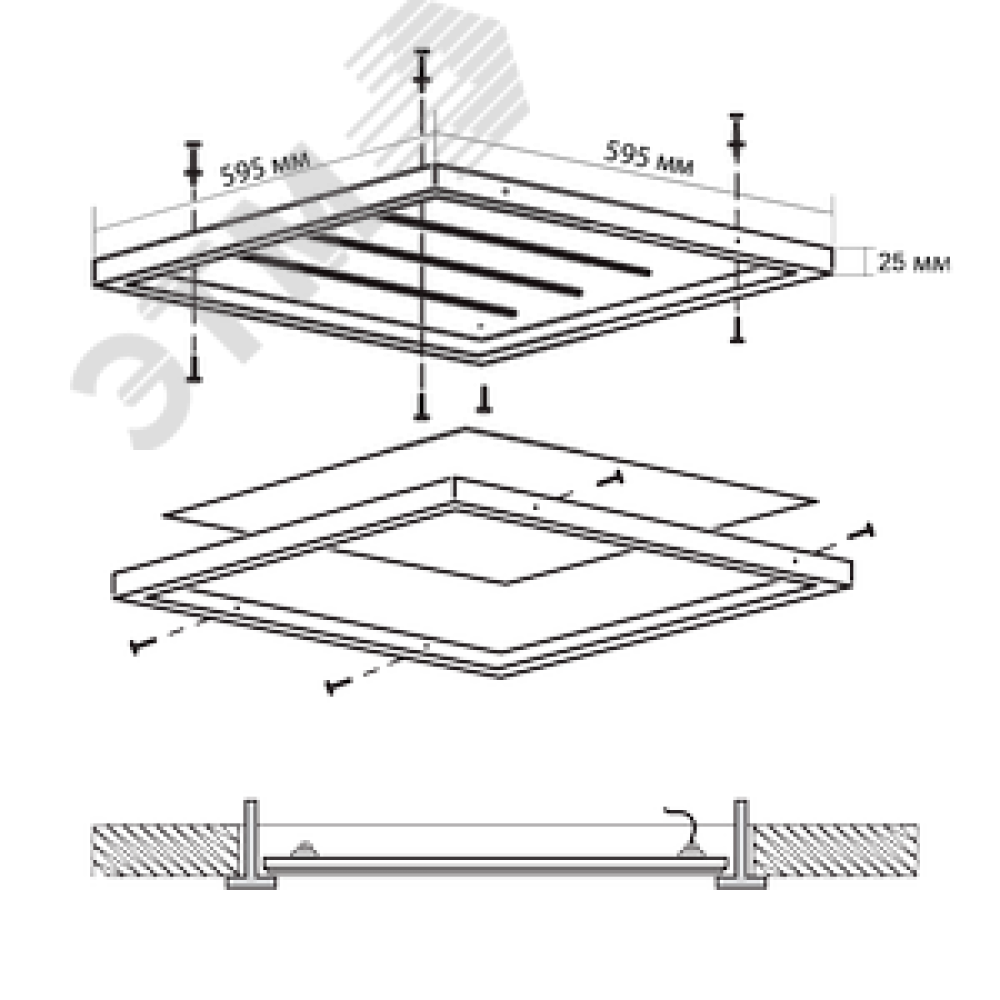 595 мм

595 мм

25 мм