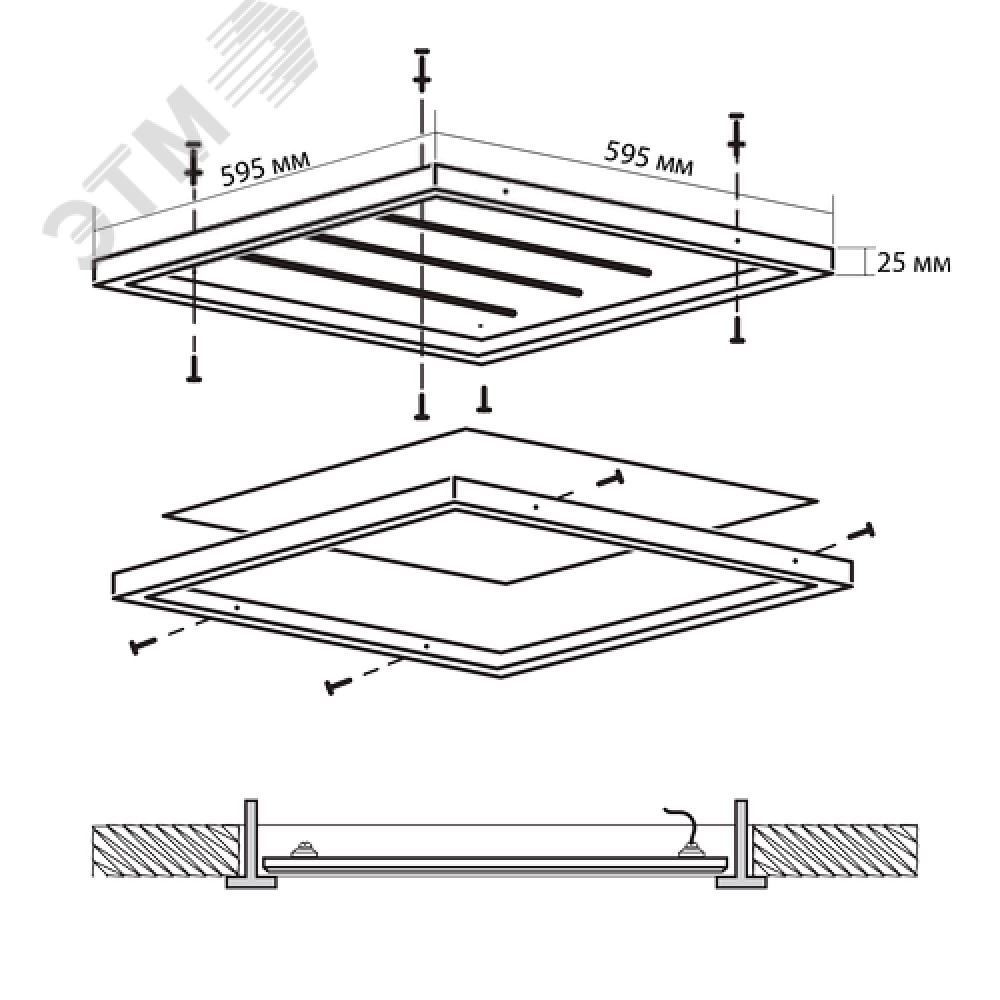 ЭТМ

595 мм

595 мм

25 мм