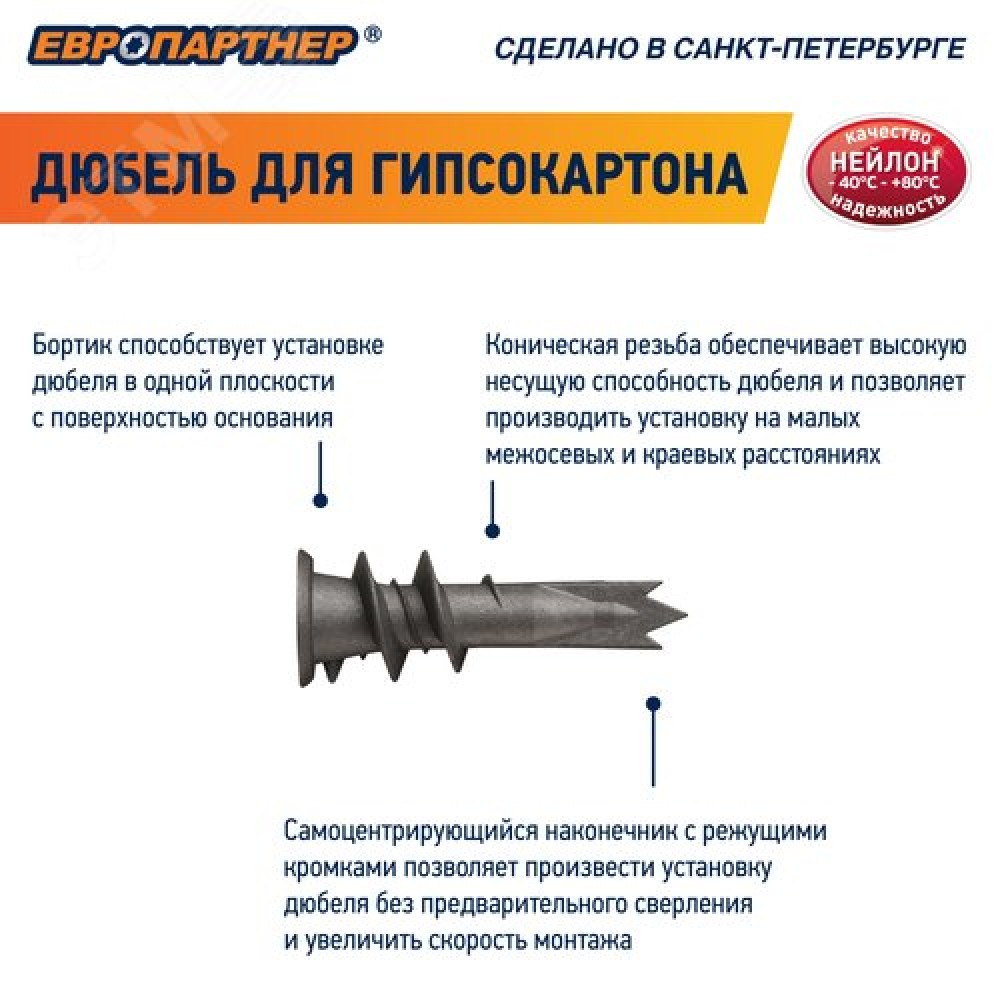 ЕВРОПАРТНЕР®

СДЕЛАНО В САНКТ-ПЕТЕРБУРГЕ

ДЮБЕЛЬ ДЛЯ ГИПСОКАРТОНА

качество
НЕЙЛОН
- 40°C - +80°C
надежность

Бортик способствует установке дюбеля в одной плоскости с поверхностью основания

Коническая резьба обеспечивает высокую несущую способность дюбеля и позволяет производить установку на малых межосевых и краевых расстояниях

Самоцентрирующийся наконечник с режущими кромками позволяет произвести установку дюбеля без предварительного сверления и увеличить скорость монтажа