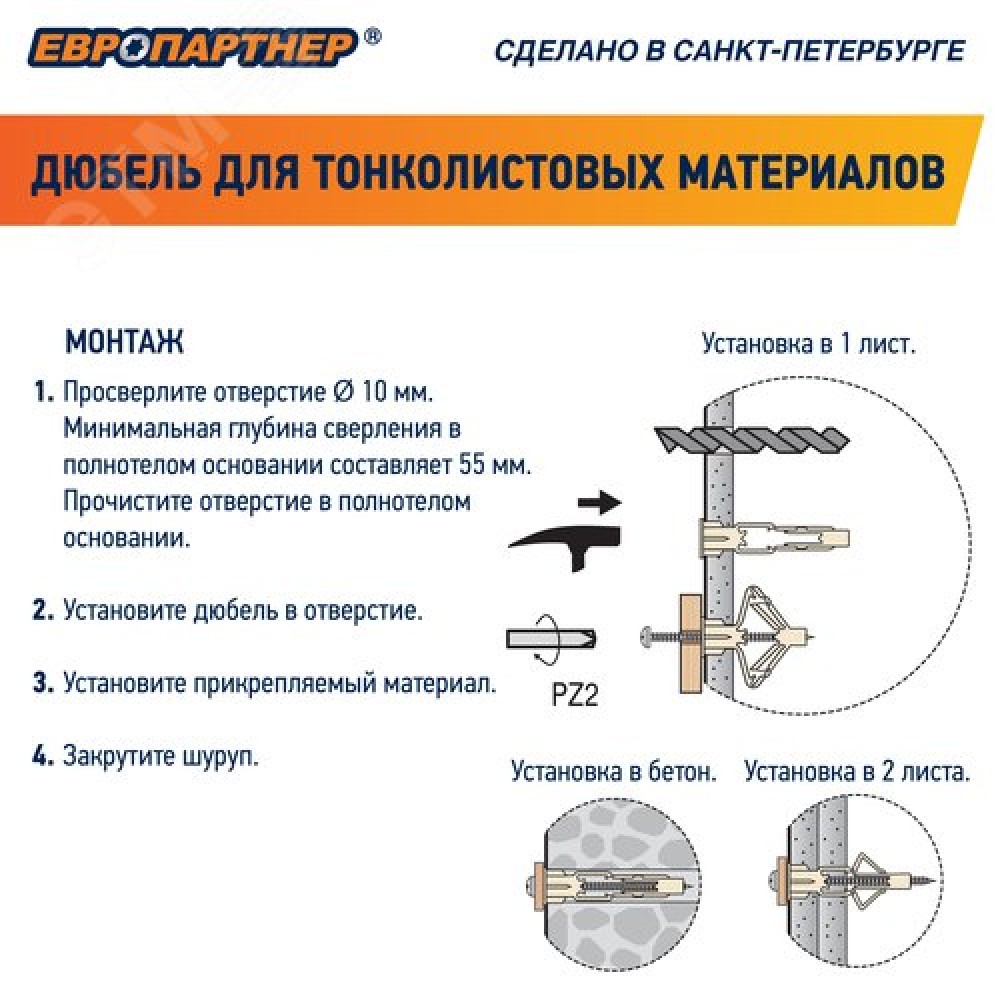 ЕВРОПАРТНЕР®

СДЕЛАНО В САНКТ-ПЕТЕРБУРГЕ

ДЮБЕЛЬ ДЛЯ ТОНКОЛИСТОВЫХ МАТЕРИАЛОВ

МОНТАЖ

1. Просверлите отверстие Ø 10 мм. Минимальная глубина сверления в полнотелом основании составляет 55 мм. Прочистите отверстие в полнотелом основании.

2. Установите дюбель в отверстие.

3. Установите прикрепляемый материал.

4. Закрутите шуруп.

Установка в 1 лист.

PZ2

Установка в бетон.

Установка в 2 листа.