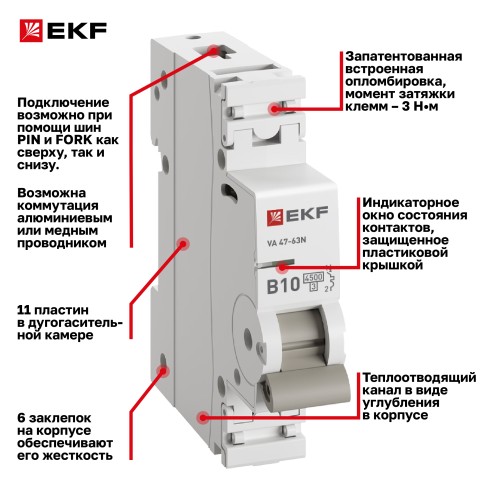 EKF

Подключение возможно при помощи шин PIN и FORK как сверху, так и снизу.

Возможна коммутация алюминиевым или медным проводником

11 пластин в дугогасительной камере

6 заклепок на корпусе обеспечивают его жесткость

Запатентованная встроенная опломбировка, момент затяжки клемм – 3 Н•м

Индикаторное окно состояния контактов, защищенное пластиковой крышкой

Теплоотводящий канал в виде углубления в корпусе

EKF

VA 47-63N

B10 4500 3 2